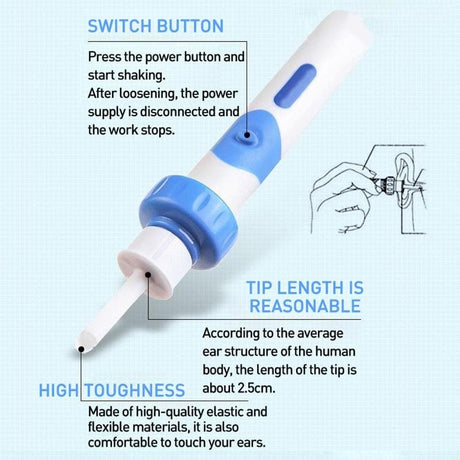 SWITCH BUTTON

Press the power button and start shaking.
After loosening, the power supply is disconnected and the work stops.

TIP LENGTH IS REASONABLE

According to the average ear structure of the human body, the length of the tip is about 2.5cm.

HIGH TOUGHNESS

Made of high-quality elastic and flexible materials, it is also comfortable to touch your ears.