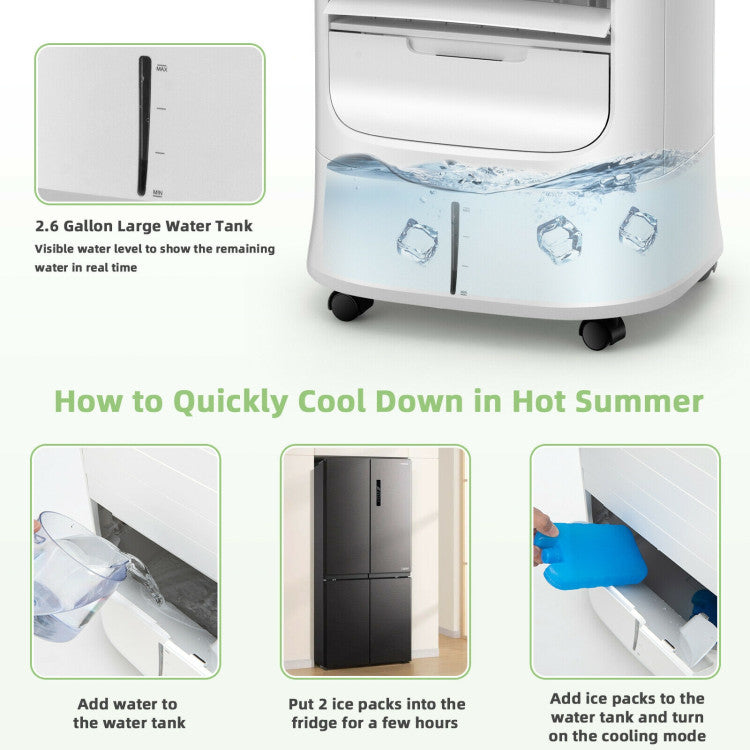 MAX

MIN

2.6 Gallon Large Water Tank

Visible water level to show the remaining water in real time

How to Quickly Cool Down in Hot Summer

Add water to the water tank

Put 2 ice packs into the fridge for a few hours

Add ice packs to the water tank and turn on the cooling mode