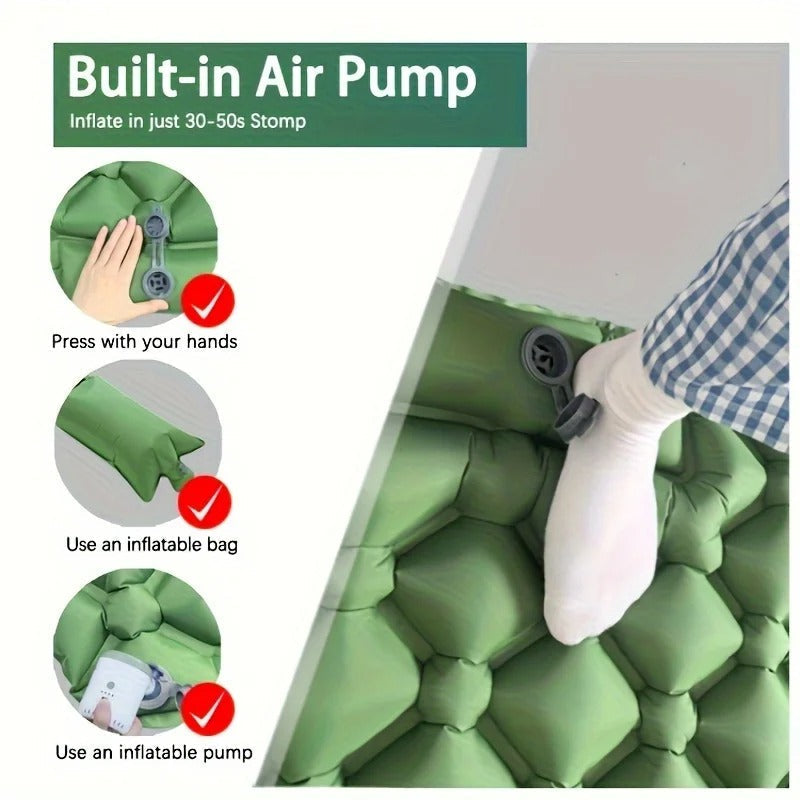 Built-in Air Pump
Inflate in just 30-50s Stomp

Press with your hands

Use an inflatable bag

Use an inflatable pump