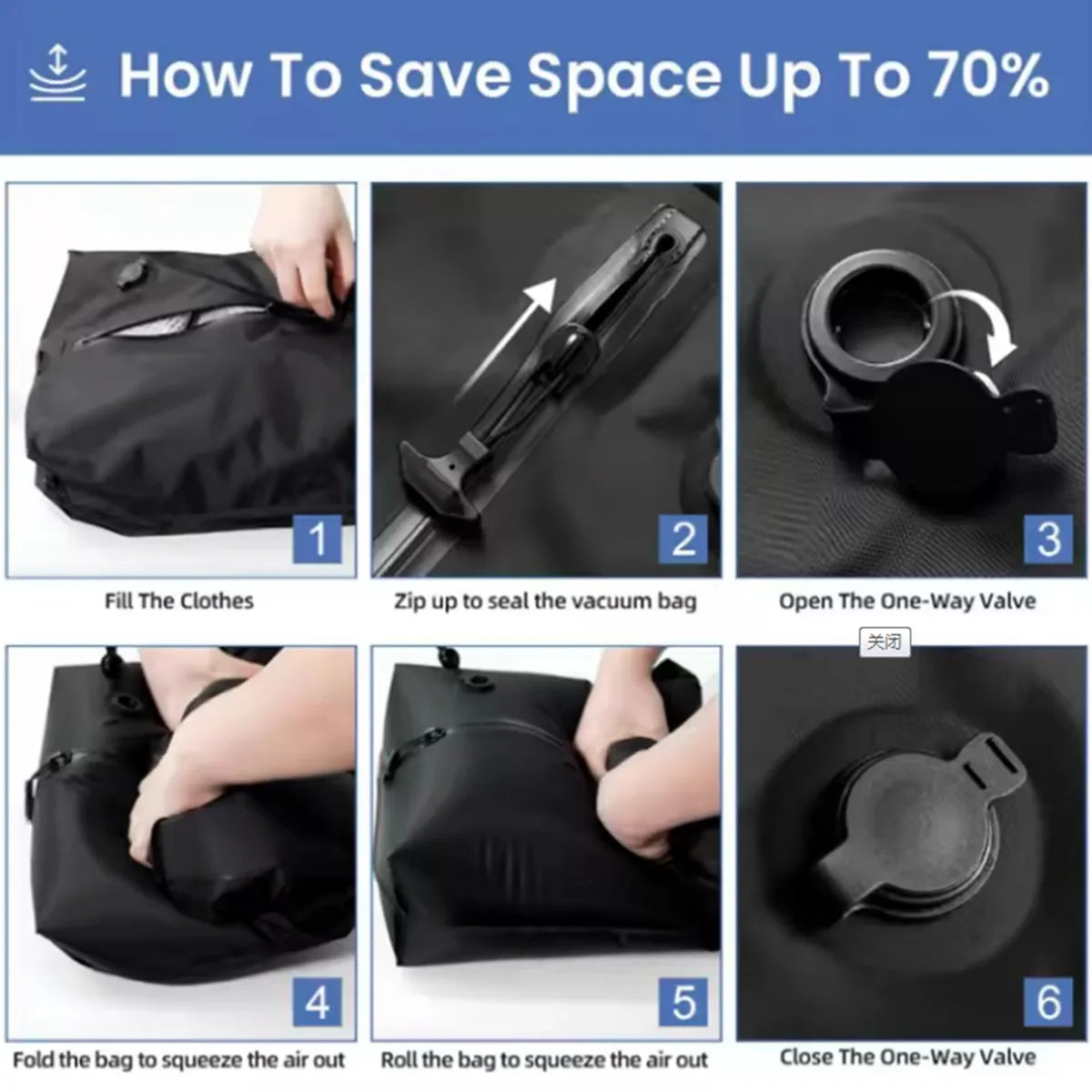 How To Save Space Up To 70%

1

Fill The Clothes

2

Zip up to seal the vacuum bag

3

Open The One-Way Valve

关闭

4

Fold the bag to squeeze the air out

5

Roll the bag to squeeze the air out

6

Close The One-Way Valve