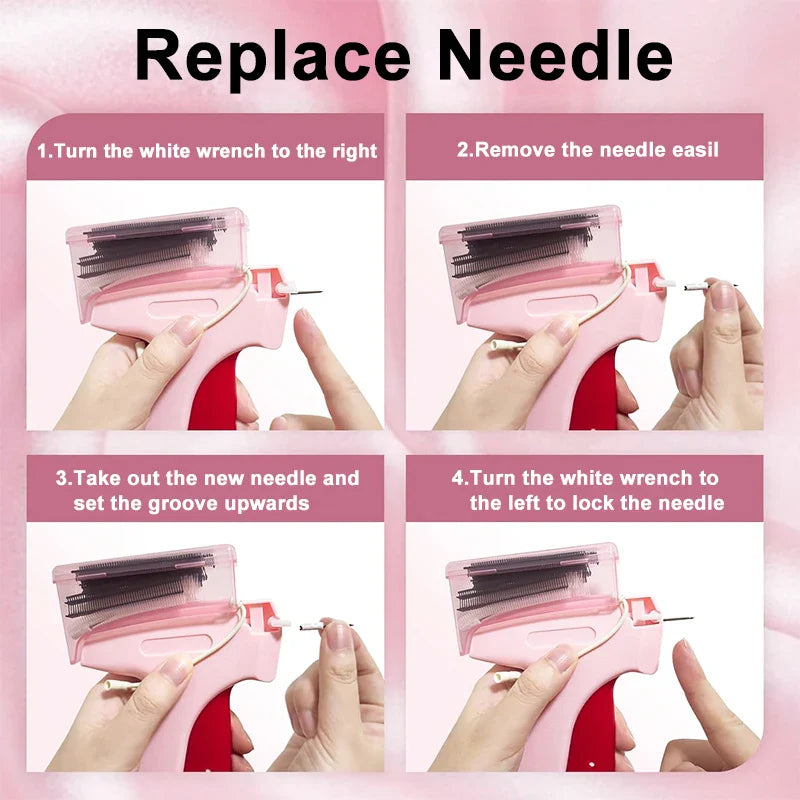 Replace Needle

1.Turn the white wrench to the right

2.Remove the needle easil

3.Take out the new needle and set the groove upwards

4.Turn the white wrench to the left to lock the needle