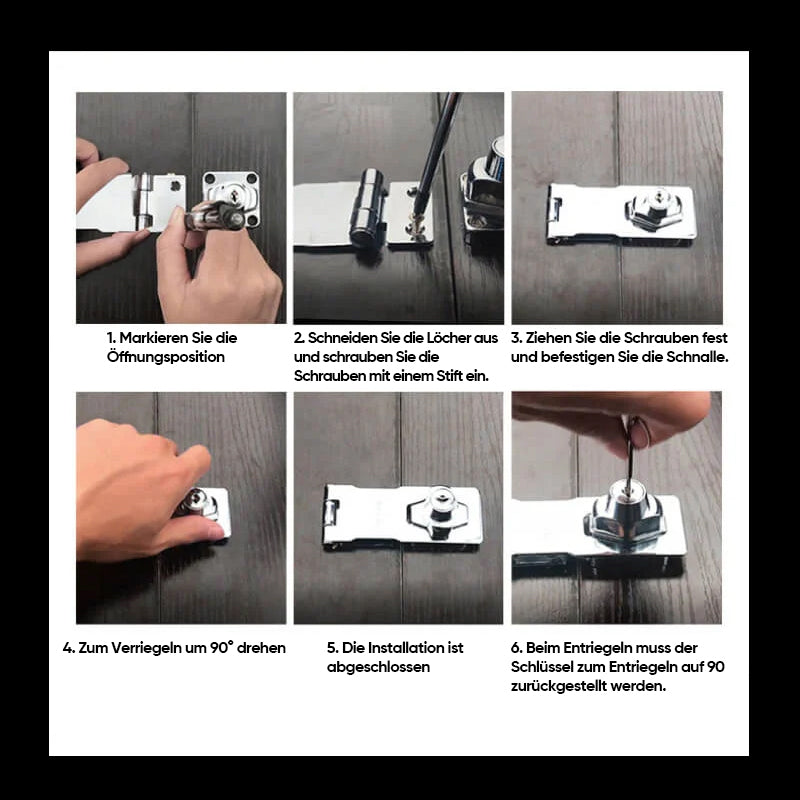 1. Markieren Sie die Öffnungsposition

2. Schneiden Sie die Löcher aus und schrauben Sie die Schrauben mit einem Stift ein.

3. Ziehen Sie die Schrauben fest und befestigen Sie die Schnalle.

4. Zum Verriegeln um 90° drehen

5. Die Installation ist abgeschlossen

6. Beim Entriegeln muss der Schlüssel zum Entriegeln auf 90 zurückgestellt werden.