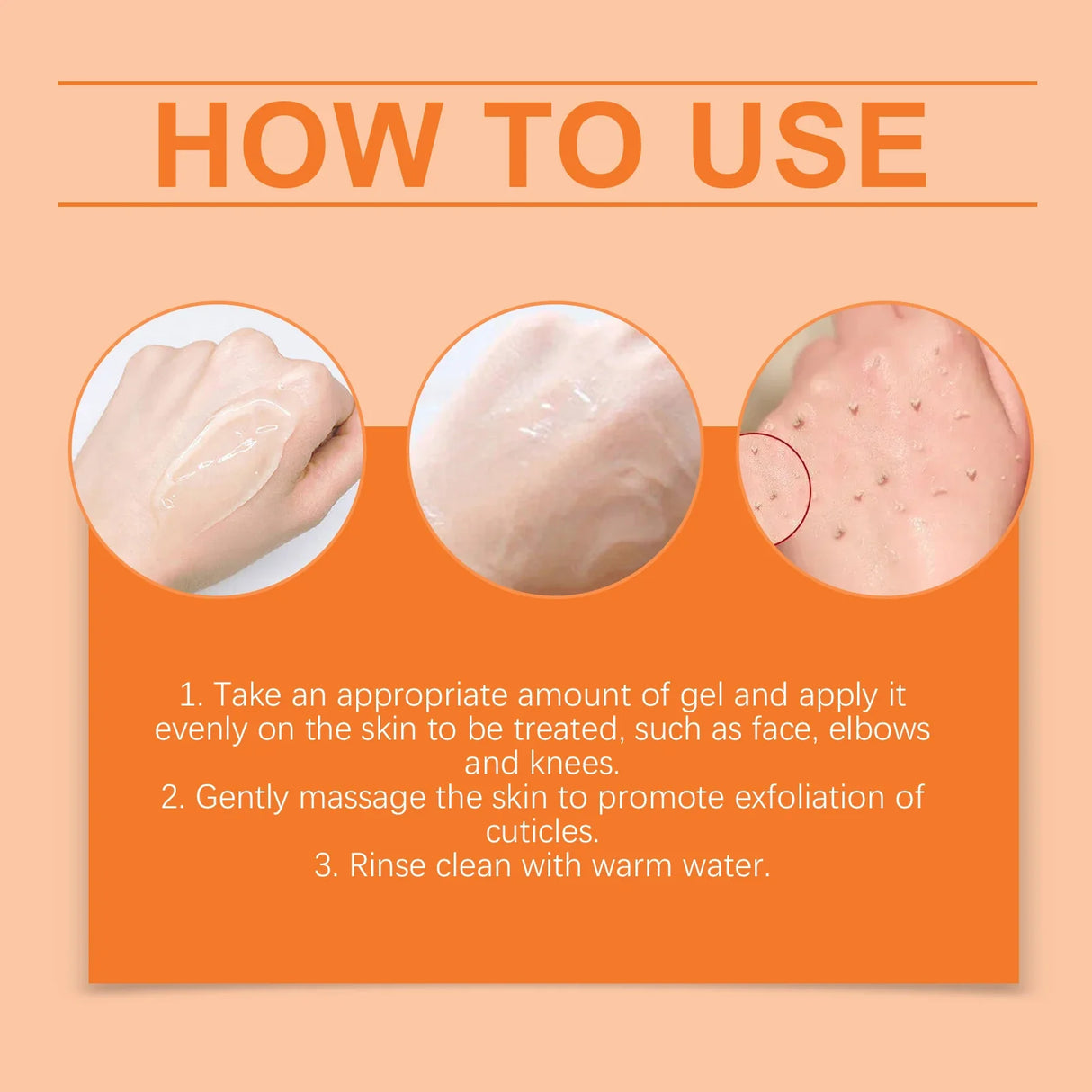 HOW TO USE

1. Take an appropriate amount of gel and apply it evenly on the skin to be treated, such as face, elbows and knees.
2. Gently massage the skin to promote exfoliation of cuticles.
3. Rinse clean with warm water.