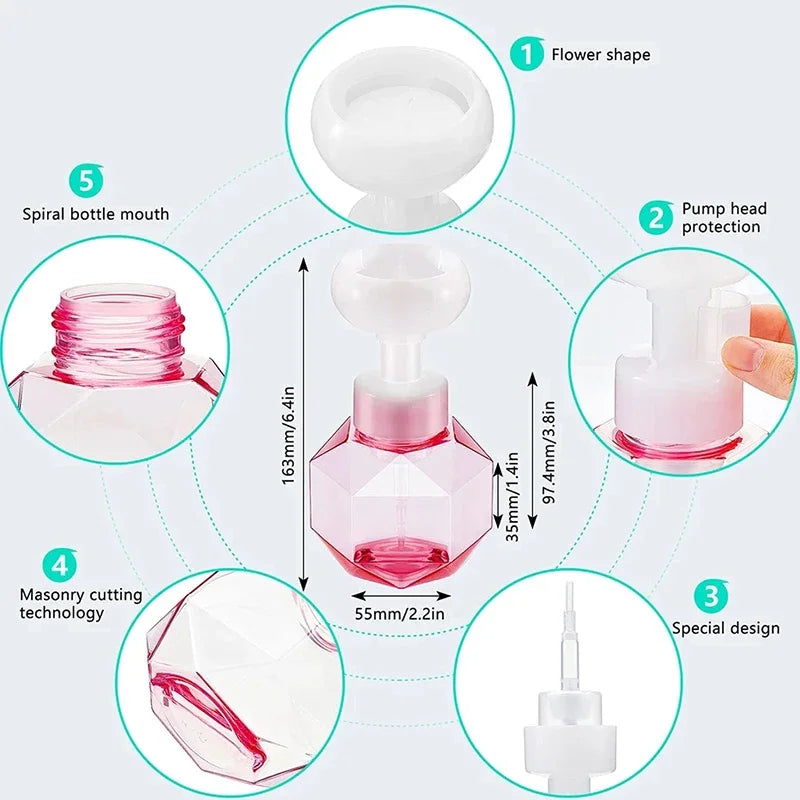 1 Flower shape

5 Spiral bottle mouth

2 Pump head protection

163mm/6.4in

97.4mm/3.8in

35mm/1.4in

55mm/2.2in

4 Masonry cutting technology

3 Special design