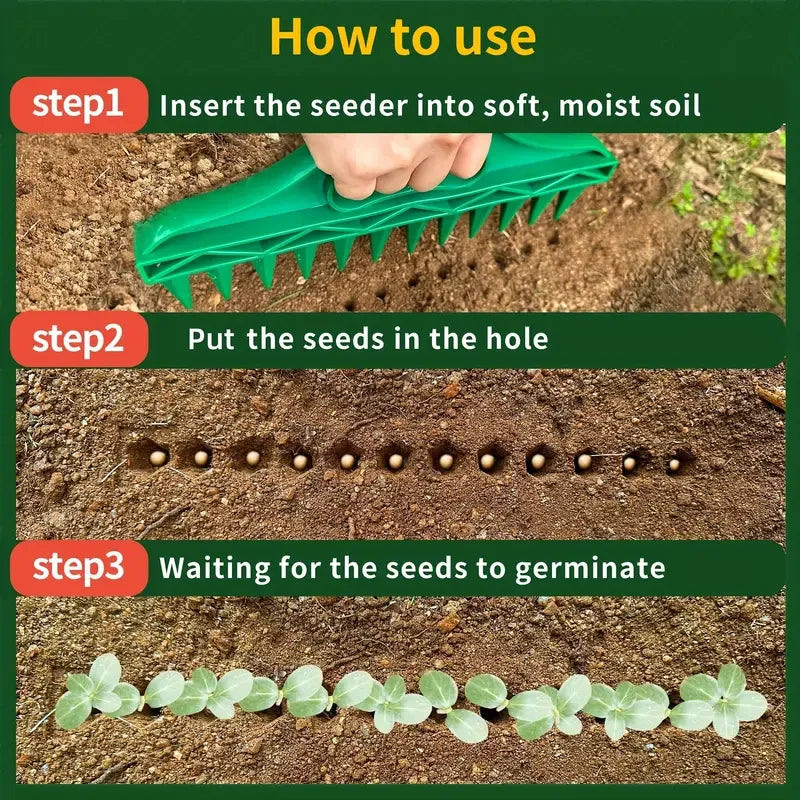 How to use

step1 Insert the seeder into soft, moist soil

step2 Put the seeds in the hole

step3 Waiting for the seeds to germinate