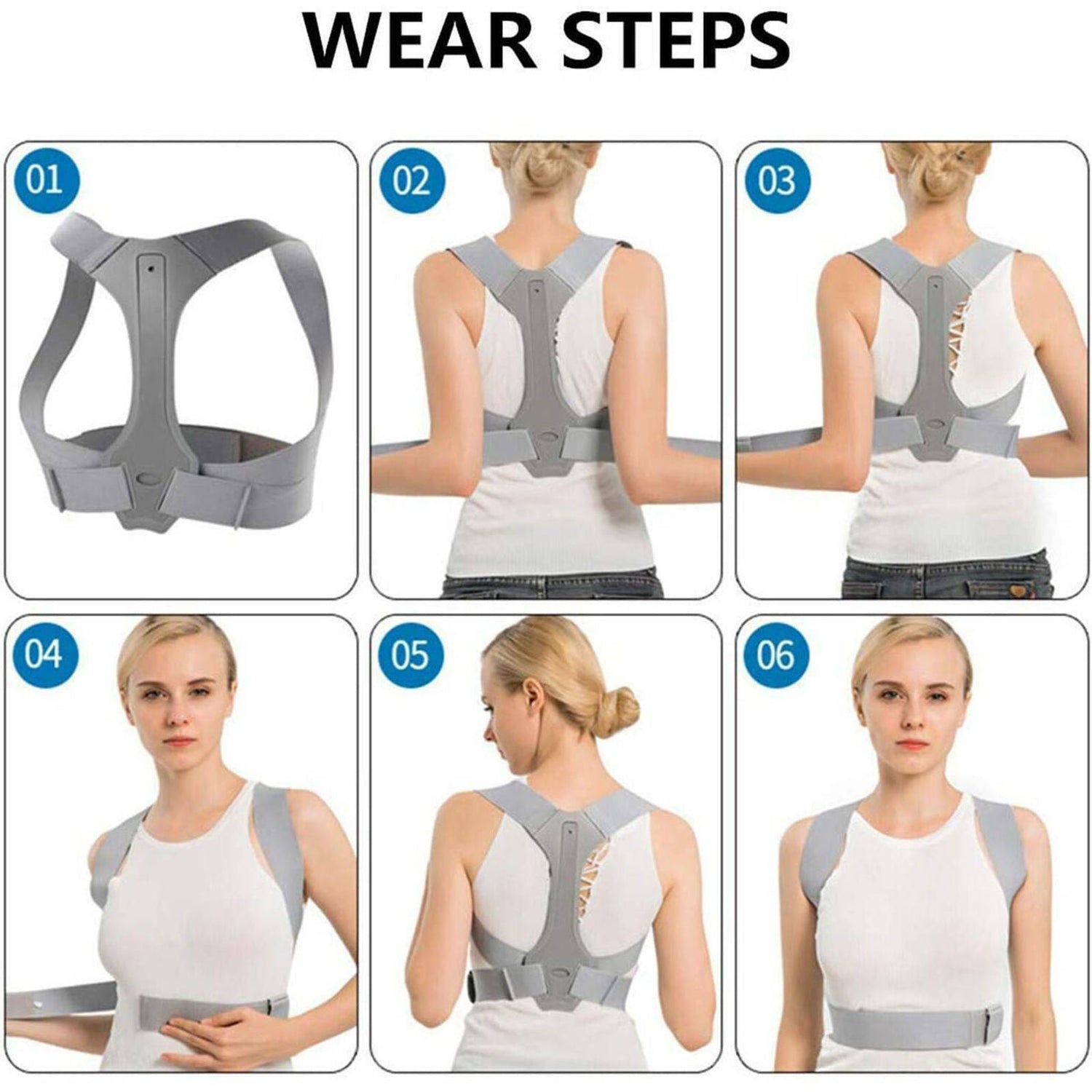 WEAR STEPS

01

02

03

04

05

06